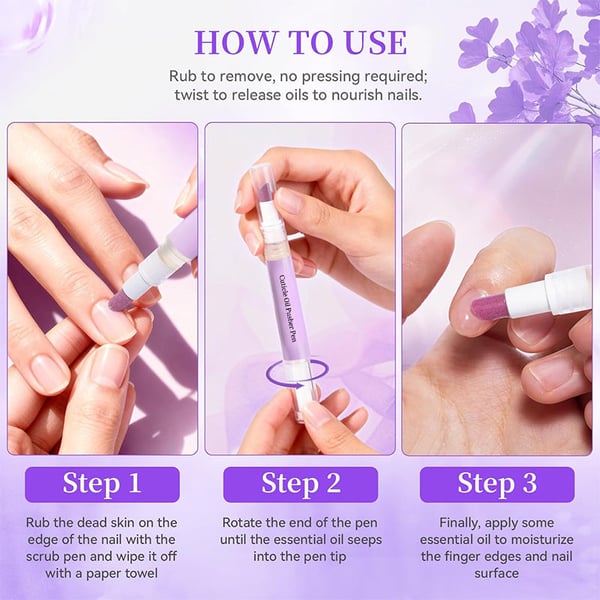 HOW TO USE

Rub to remove, no pressing required; twist to release oils to nourish nails.

Cuticle Oil Pusher Pen

Step 1

Rub the dead skin on the edge of the nail with the scrub pen and wipe it off with a paper towel

Step 2

Rotate the end of the pen until the essential oil seeps into the pen tip

Step 3

Finally, apply some essential oil to moisturize the finger edges and nail surface