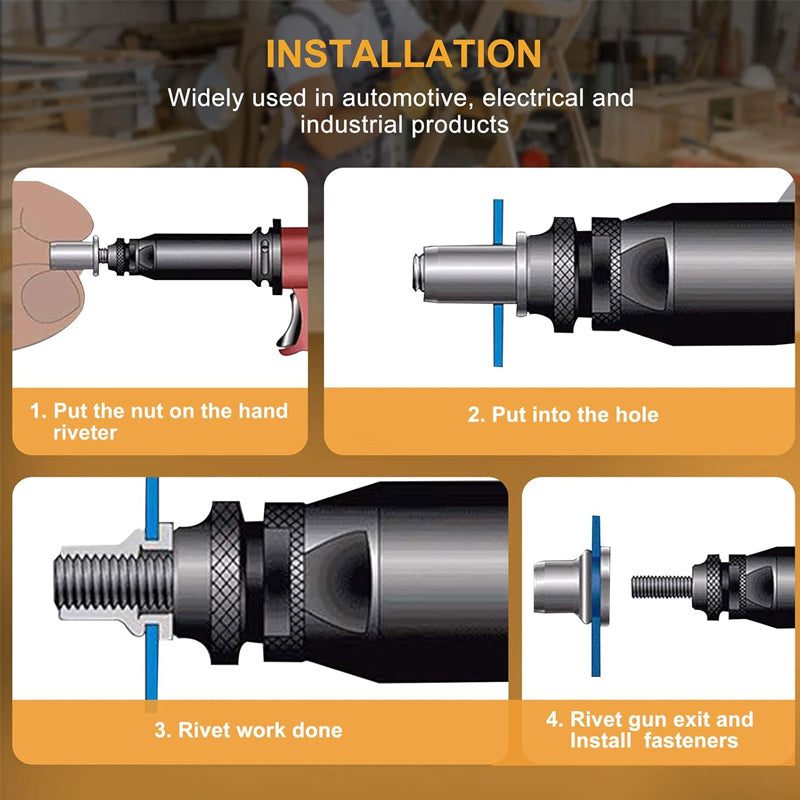 INSTALLATION

Widely used in automotive, electrical and industrial products

1. Put the nut on the hand riveter

2. Put into the hole

3. Rivet work done

4. Rivet gun exit and Install fasteners