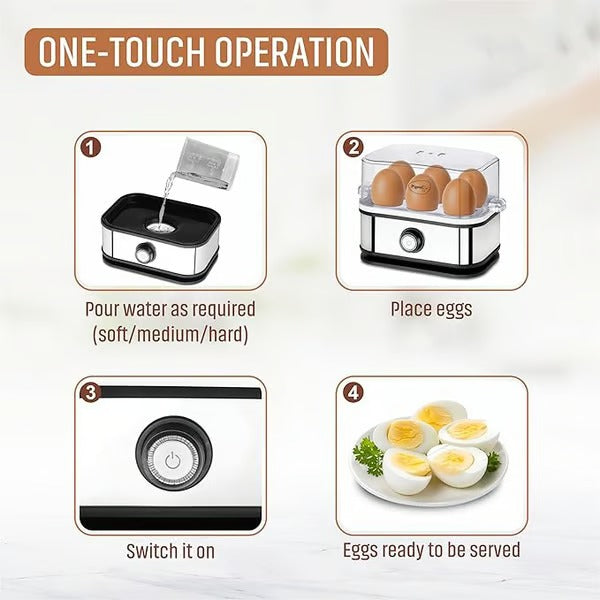 ONE-TOUCH OPERATION

1

Pour water as required (soft/medium/hard)

2

Place eggs

3

Switch it on

4

Eggs ready to be served