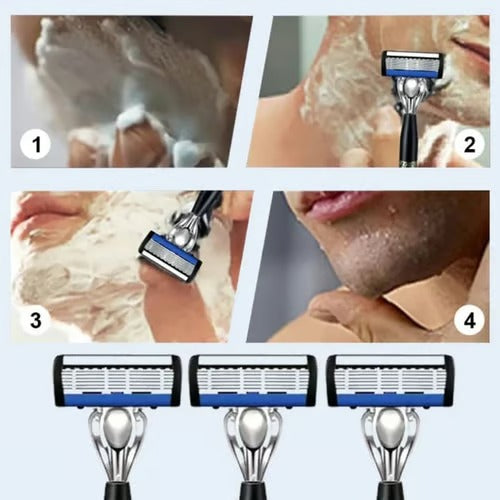 1

2

3

4