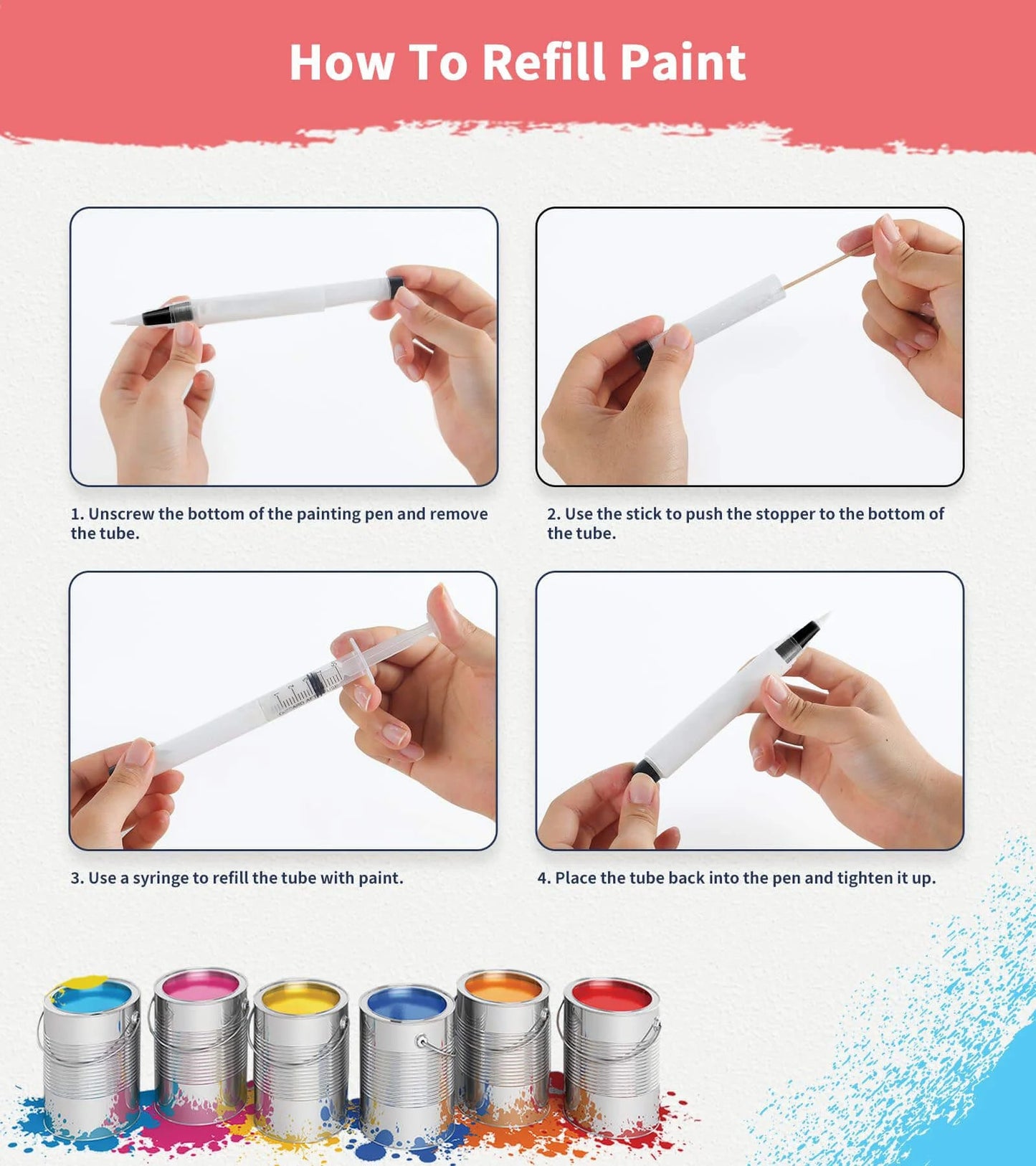 How To Refill Paint

1. Unscrew the bottom of the painting pen and remove the tube.

2. Use the stick to push the stopper to the bottom of the tube.

3. Use a syringe to refill the tube with paint.

4. Place the tube back into the pen and tighten it up.