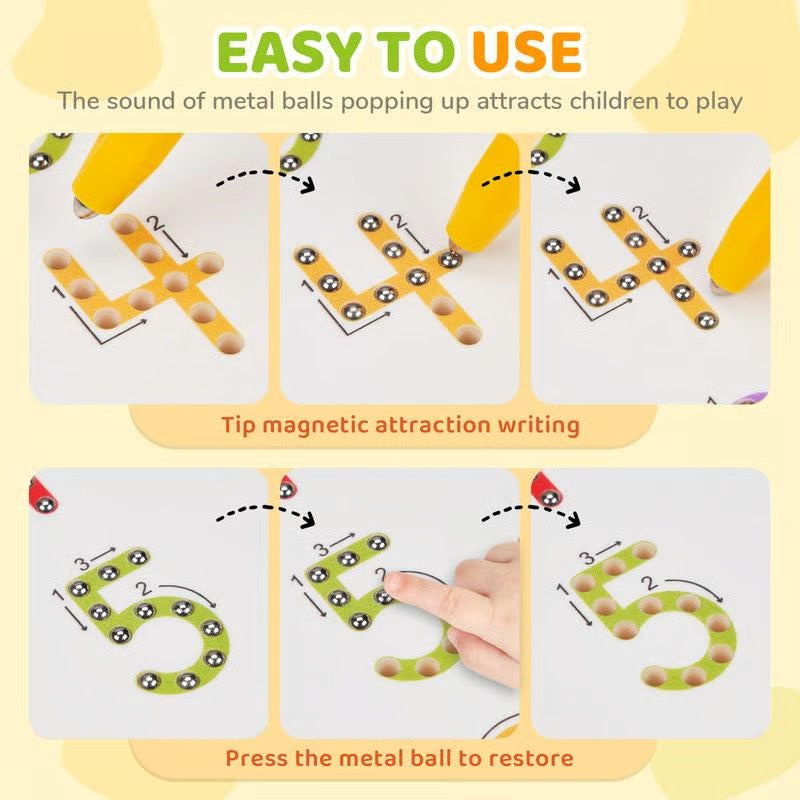 EASY TO USE

The sound of metal balls popping up attracts children to play

2
1

2
1

2
1

Tip magnetic attraction writing

3
1
2

3
1
2

3
1
2

Press the metal ball to restore