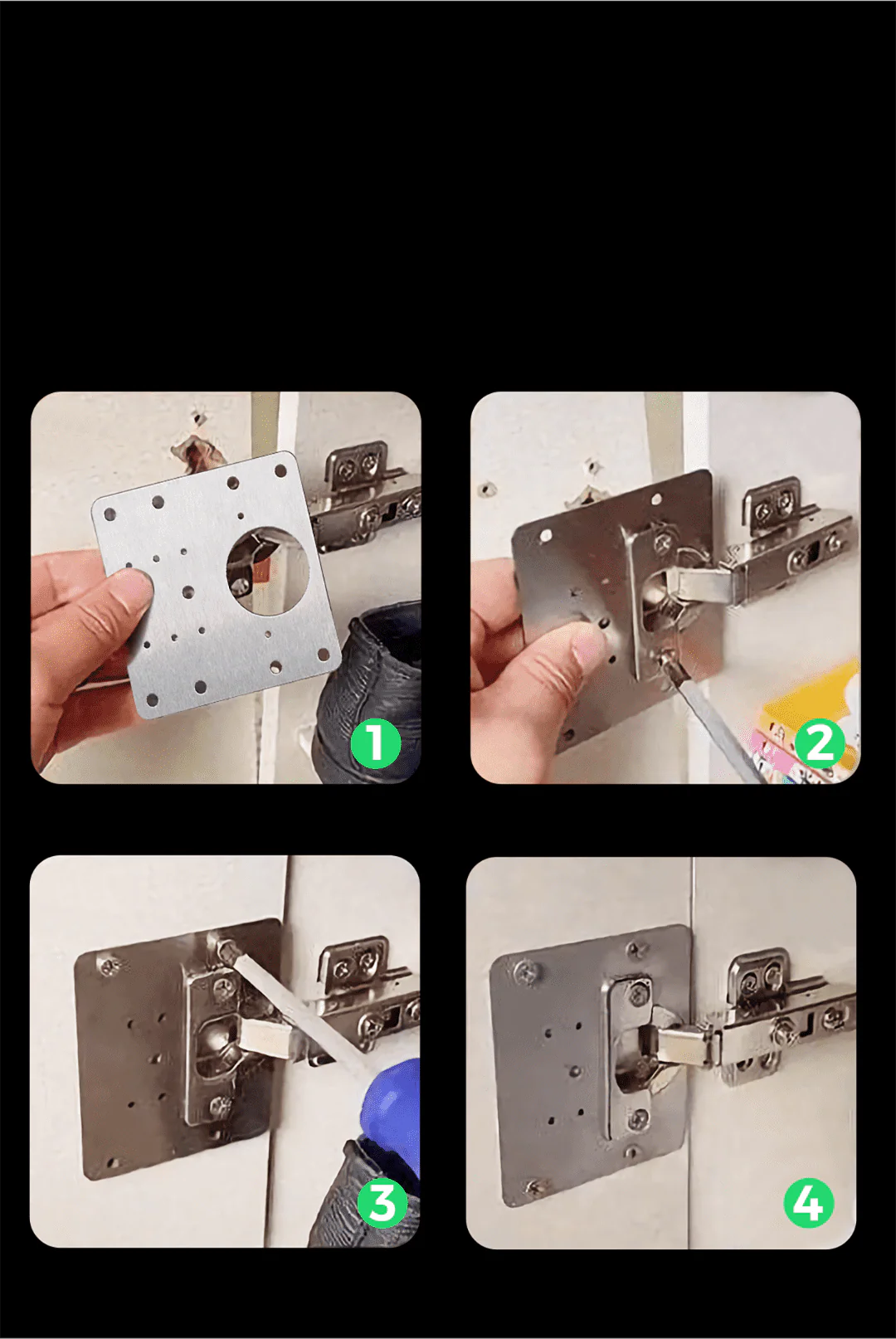 1

2

3

4