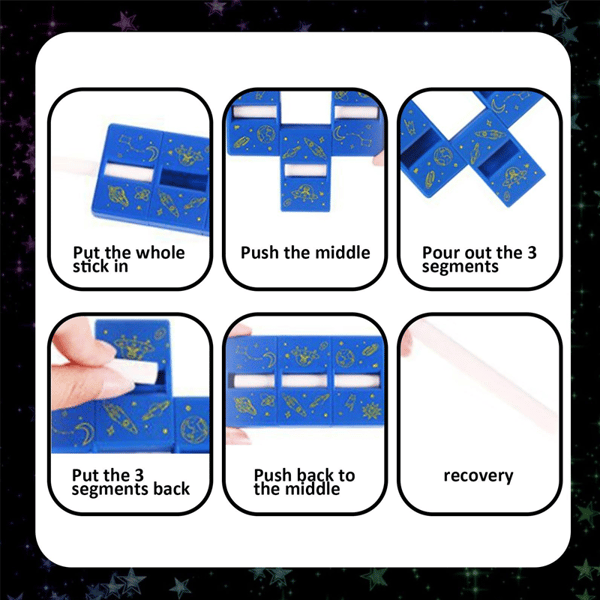 Put the whole stick in

Push the middle

Pour out the 3 segments

Put the 3 segments back

Push back to the middle

recovery