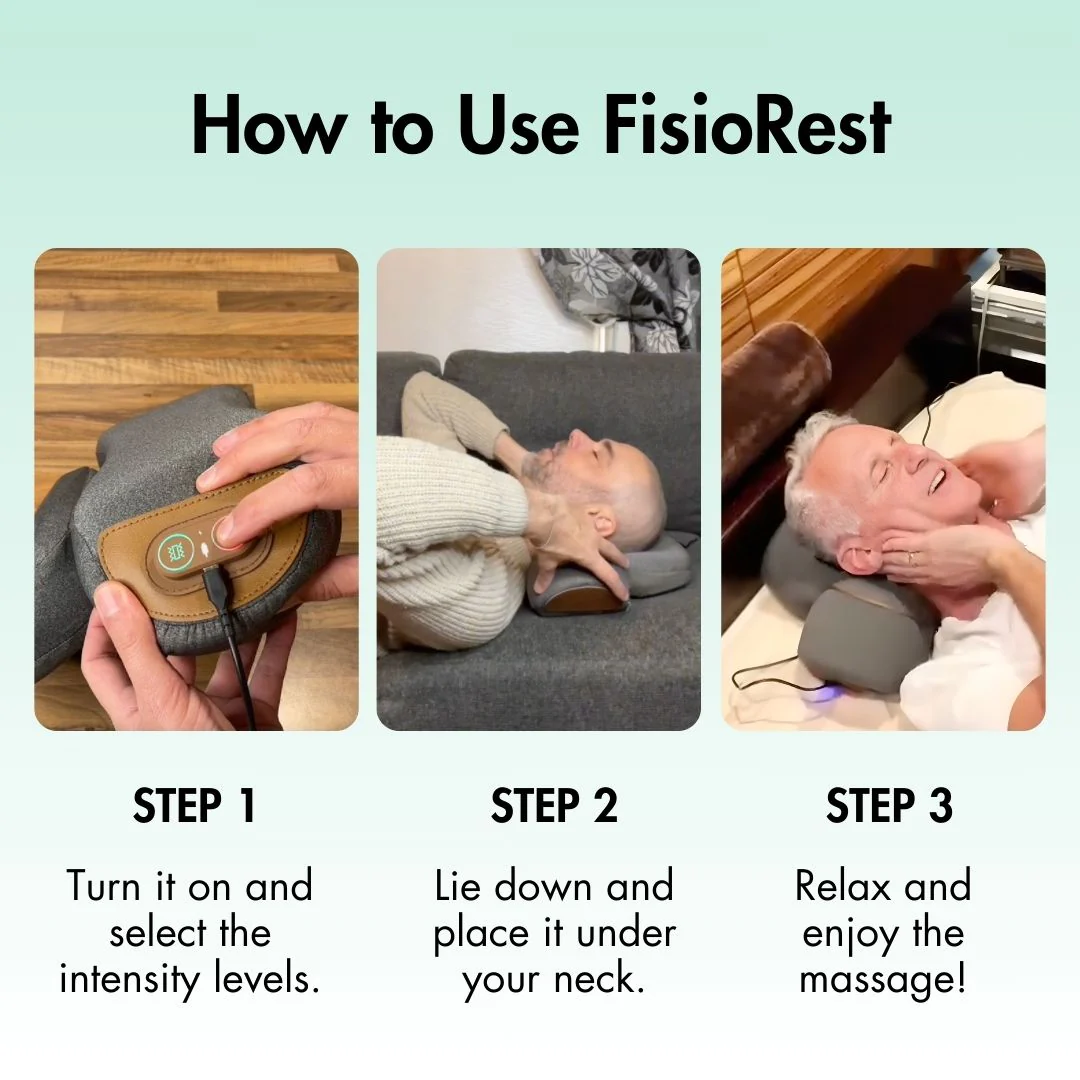 How to Use FisioRest

STEP 1

Turn it on and select the intensity levels.

STEP 2

Lie down and place it under your neck.

STEP 3

Relax and enjoy the massage!