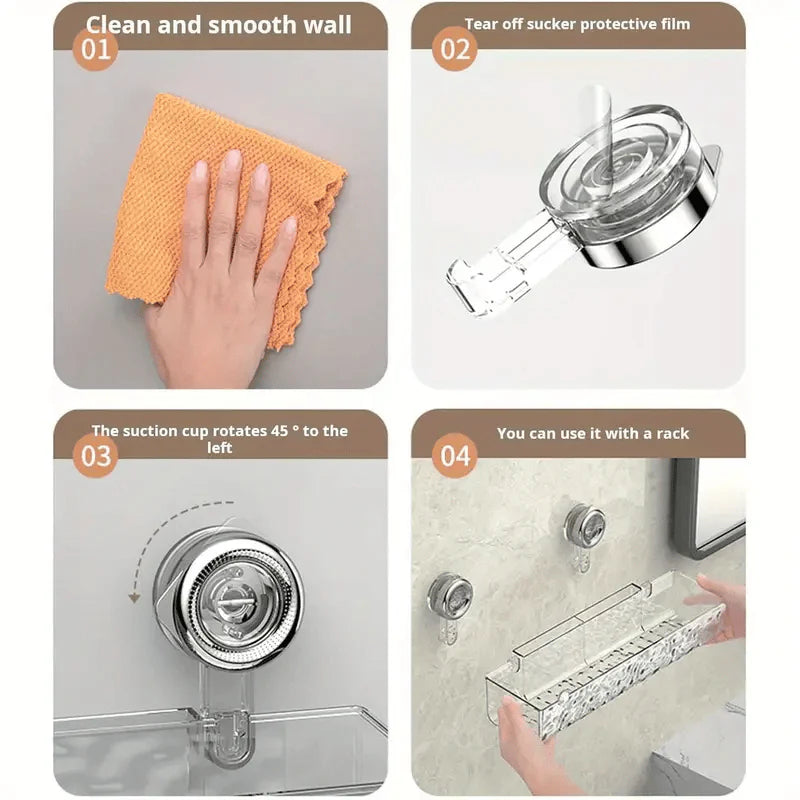 01
Clean and smooth wall

02
Tear off sucker protective film

03
The suction cup rotates 45 ° to the left

04
You can use it with a rack