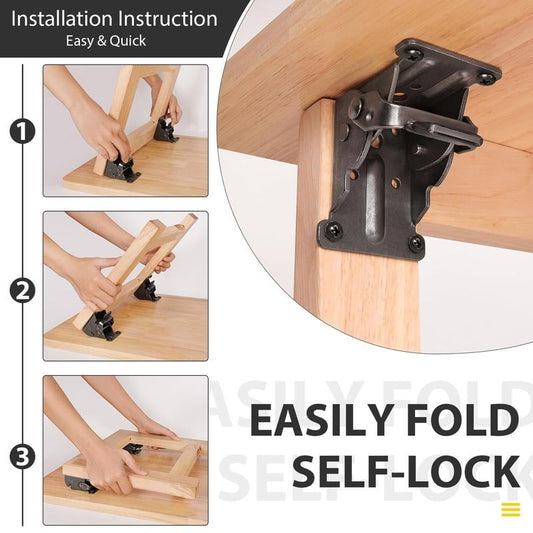 Installation Instruction
Easy & Quick

1

2

3

EASILY FOLD
SELF-LOCK