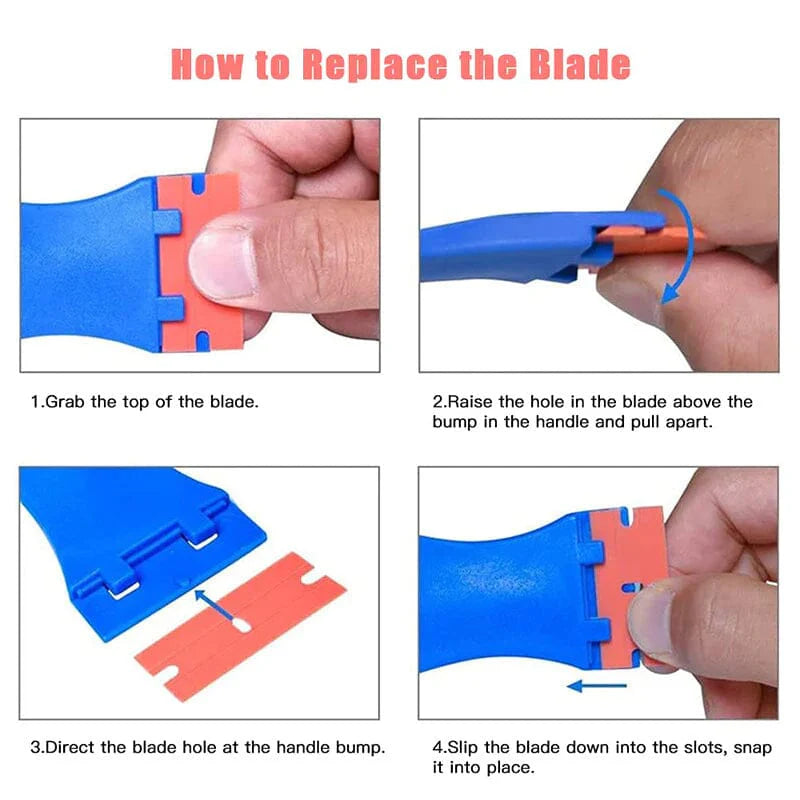 How to Replace the Blade

1.Grab the top of the blade.

2.Raise the hole in the blade above the bump in the handle and pull apart.

3.Direct the blade hole at the handle bump.

4.Slip the blade down into the slots, snap it into place.