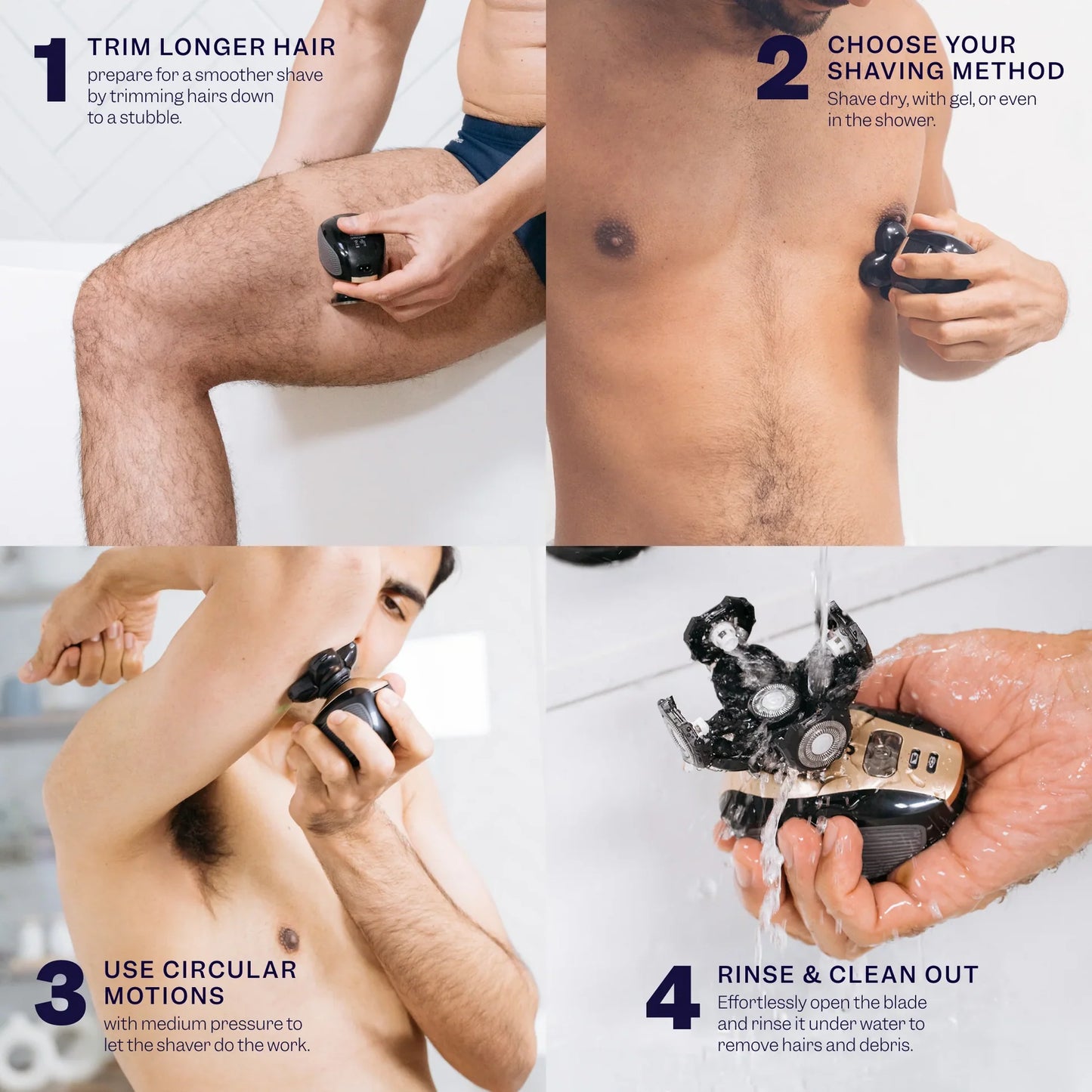 1 TRIM LONGER HAIR
prepare for a smoother shave by trimming hairs down to a stubble.

2 CHOOSE YOUR SHAVING METHOD
Shave dry, with gel, or even in the shower.

3 USE CIRCULAR MOTIONS
with medium pressure to let the shaver do the work.

4 RINSE & CLEAN OUT
Effortlessly open the blade and rinse it under water to remove hairs and debris.