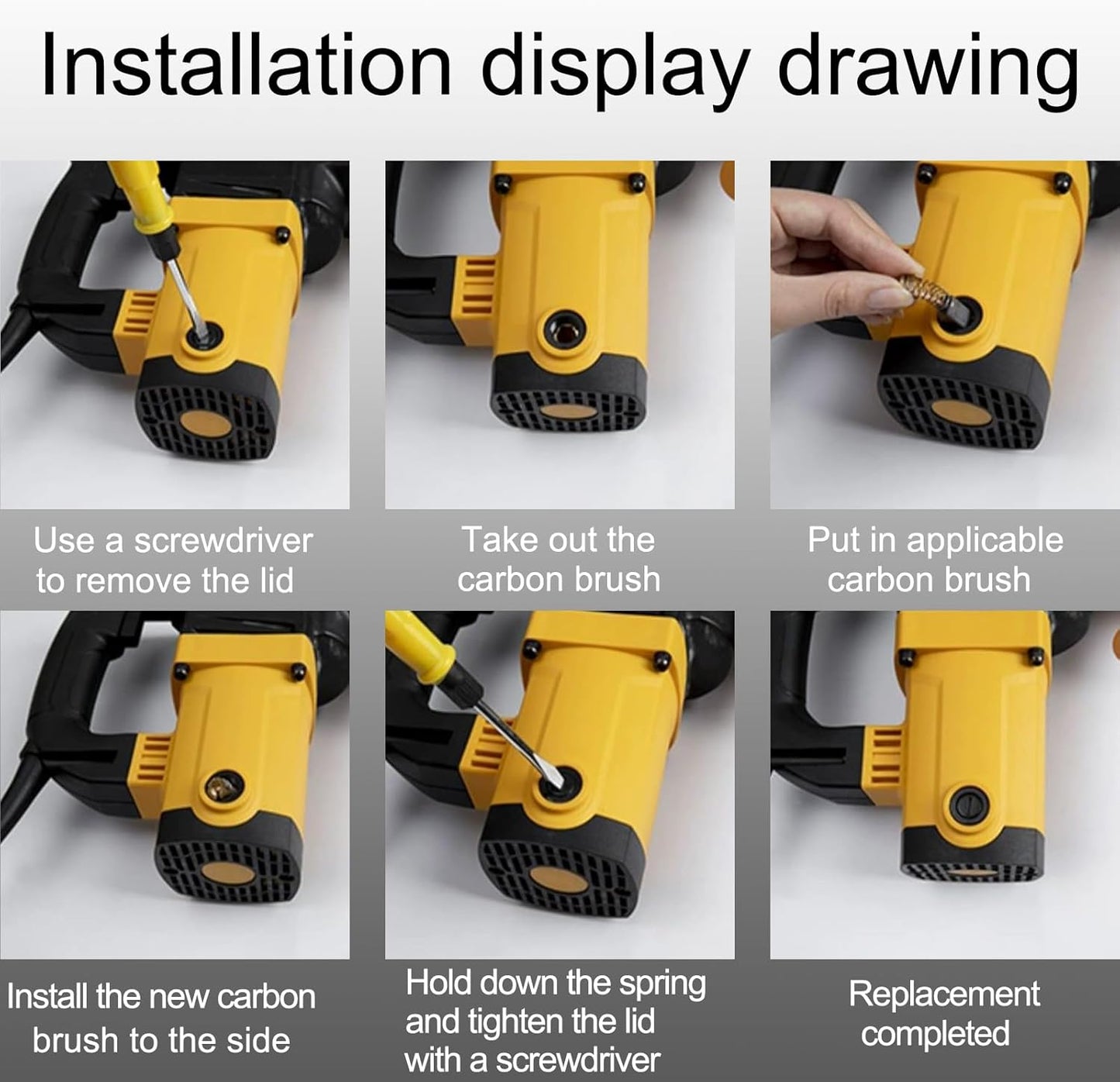 Installation display drawing

Use a screwdriver to remove the lid

Take out the carbon brush

Put in applicable carbon brush

Install the new carbon brush to the side

Hold down the spring and tighten the lid with a screwdriver

Replacement completed