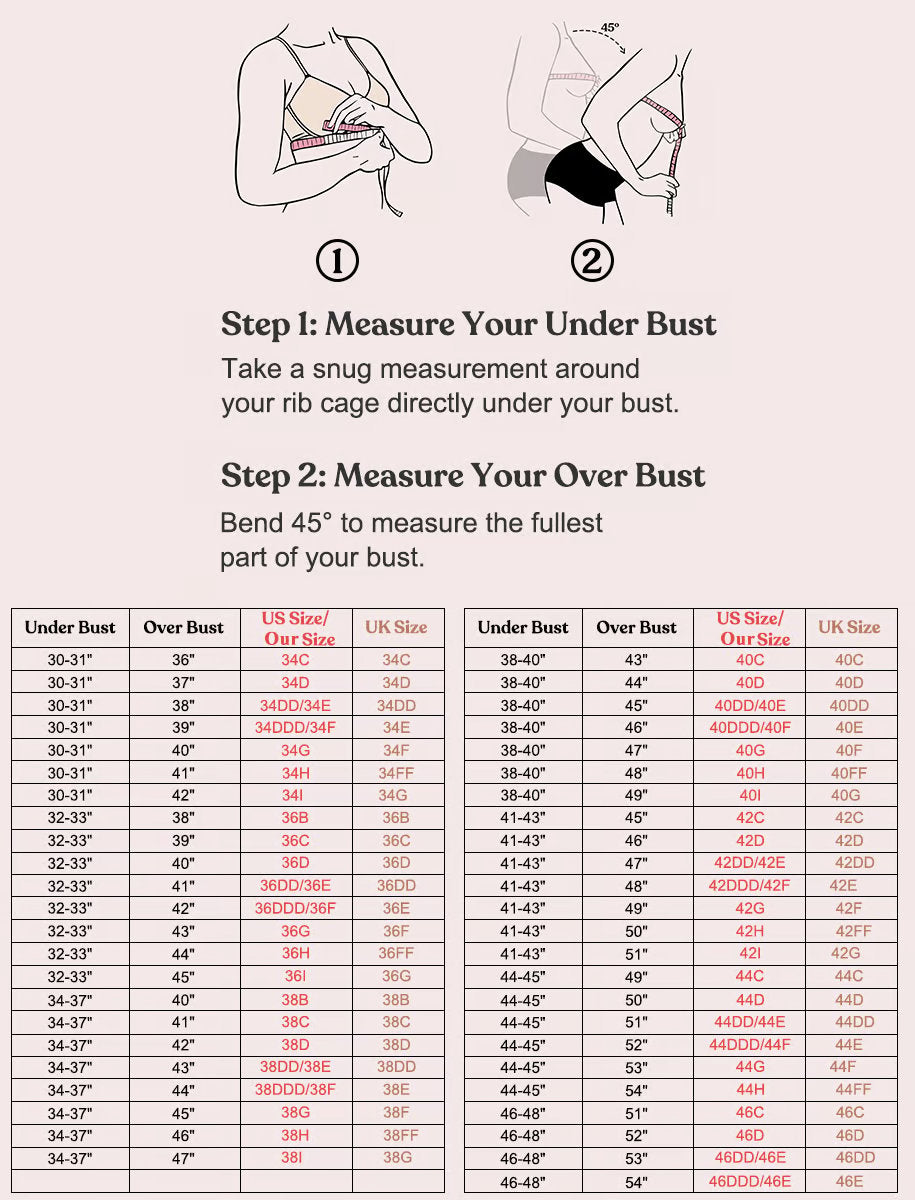 45°

①

②

Step 1: Measure Your Under Bust

Take a snug measurement around your rib cage directly under your bust.

Step 2: Measure Your Over Bust

Bend 45° to measure the fullest part of your bust.

| Under Bust | Over Bust | US Size/ Our Size | UK Size |
|---|---|---|---|
| 30-31" | 36" | 34C | 34C |
| 30-31" | 37" | 34D | 34D |
| 30-31" | 38" | 34DD/34E | 34DD |
| 30-31" | 39" | 34DDD/34F | 34E |
| 30-31" | 40" | 34G | 34F |
| 30-31" | 41" | 34H | 34FF |
| 30-31" | 42" | 34I | 34G |
| 32-33" | 38" | 36B | 36B |
| 32-33" | 39" | 36C | 36C |
| 32-33" | 40" | 36D | 36D |
| 32-33" | 41" | 36DD/36E | 36DD |
| 32-33" | 42" | 36DDD/36F | 36E |
| 32-33" | 43" | 36G | 36F |
| 32-33" | 44" | 36H | 36FF |
| 32-33" | 45" | 36I | 36G |
| 34-37" | 40" | 38B | 38B |
| 34-37" | 41" | 38C | 38C |
| 34-37" | 42" | 38D | 38D |
| 34-37" | 43" | 38DD/38E | 38DD |
| 34-37" | 44" | 38DDD/38F | 38E |
| 34-37" | 45" | 38G | 38F |
| 34-37" | 46" | 38H | 38FF |
| 34-37" | 47" | 38I | 38G |
| | | | |

| Under Bust | Over Bust | US Size/ Our Size | UK Size |
|---|---|---|---|
| 38-40" | 43" | 40C | 40C |
| 38-40" | 44" | 40D | 40D |
| 38-40" | 45" | 40DD/40E | 40DD |
| 38-40" | 46" | 40DDD/40F | 40E |
| 38-40" | 47" | 40G | 40F |
| 38-40" | 48" | 40H | 40FF |
| 38-40" | 49" | 40I | 40G |
| 41-43" | 45" | 42C | 42C |
| 41-43" | 46" | 42D | 42D |
| 41-43" | 47" | 42DD/42E | 42DD |
| 41-43" | 48" | 42DDD/42F | 42E |
| 41-43" | 49" | 42G | 42F |
| 41-43" | 50" | 42H | 42FF |
| 41-43" | 51" | 42I | 42G |
| 44-45" | 49" | 44C | 44C |
| 44-45" | 50" | 44D | 44D |
| 44-45" | 51" | 44DD/44E | 44DD |
| 44-45" | 52" | 44DDD/44F | 44E |
| 44-45" | 53" | 44G | 44F |
| 44-45" | 54" | 44H | 44FF |
| 46-48" | 51" | 46C | 46C |
| 46-48" | 52" | 46D | 46D |
| 46-48" | 53" | 46DD/46E | 46DD |
| 46-48" | 54" | 46DDD/46E | 46E |