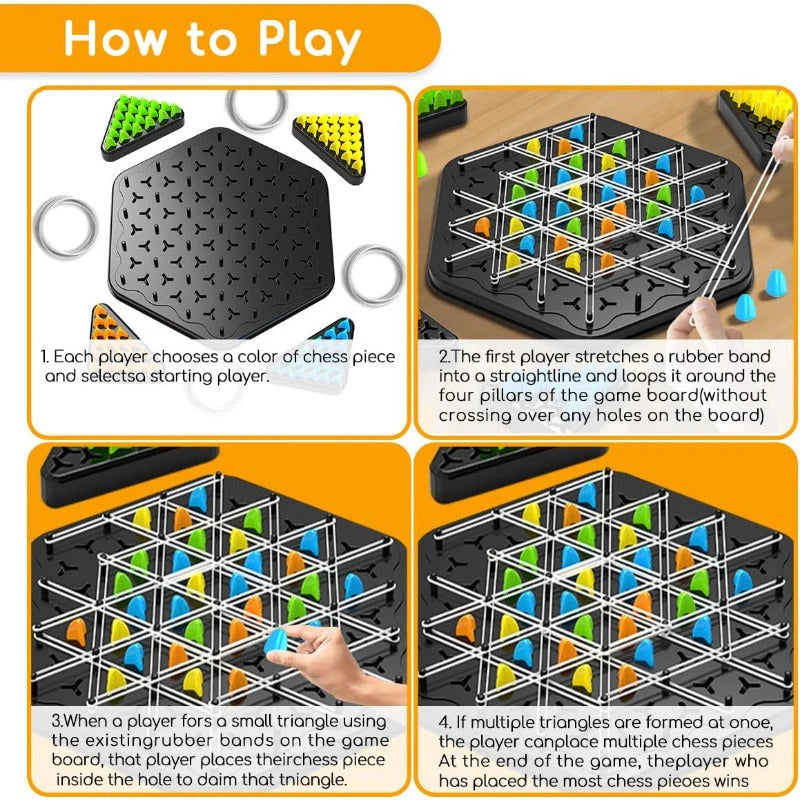 How to Play

1. Each player chooses a color of chess piece and selectsa starting player.

2.The first player stretches a rubber band into a straightline and loops it around the four pillars of the game board(without crossing over any holes on the board)

3.When a player fors a small triangle using the existingrubber bands on the game board, that player places theirchess piece inside the hole to daim that tniangle.

4. If multiple triangles are formed at onoe, the player canplace multiple chess pieces At the end of the game, theplayer who has placed the most chess pieoes wins