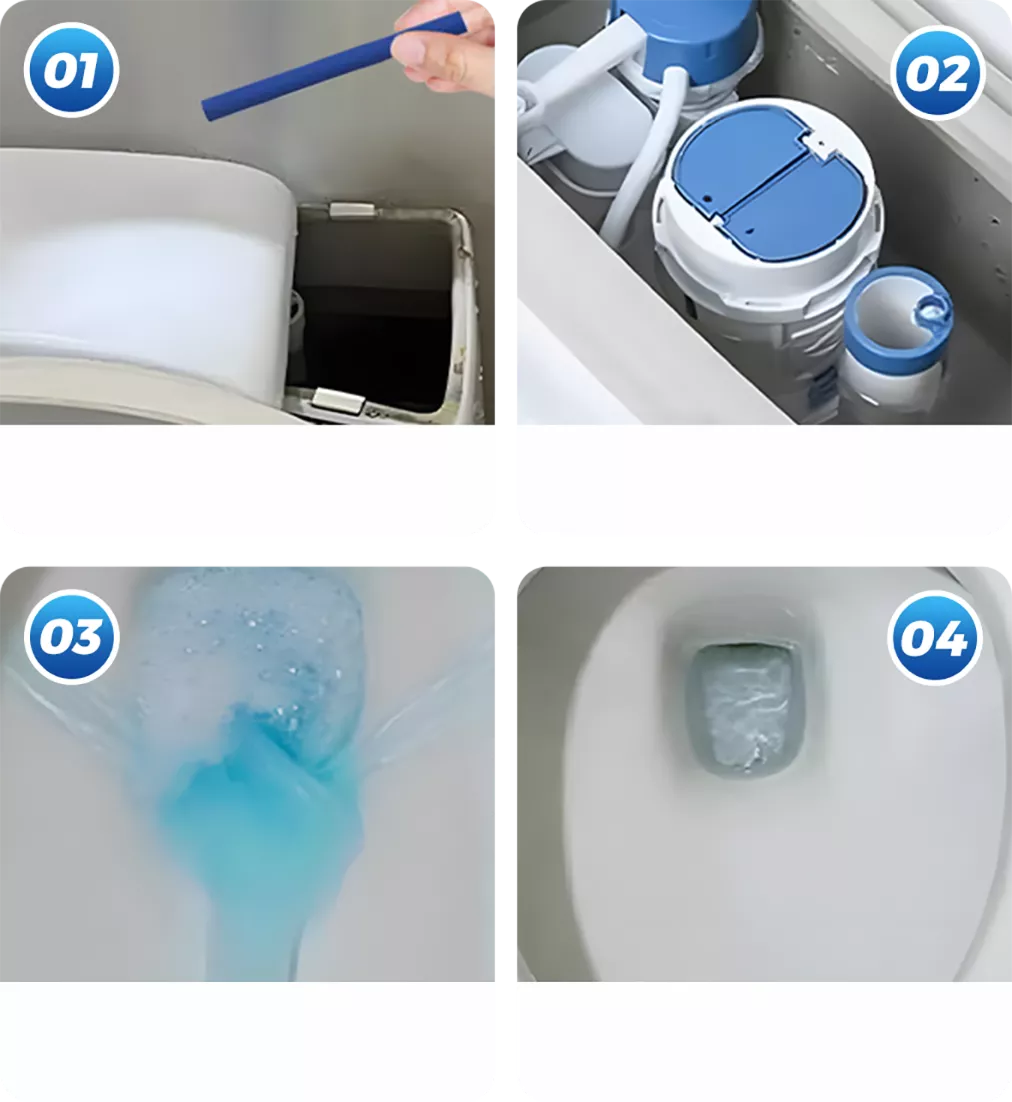 01

02

03

04