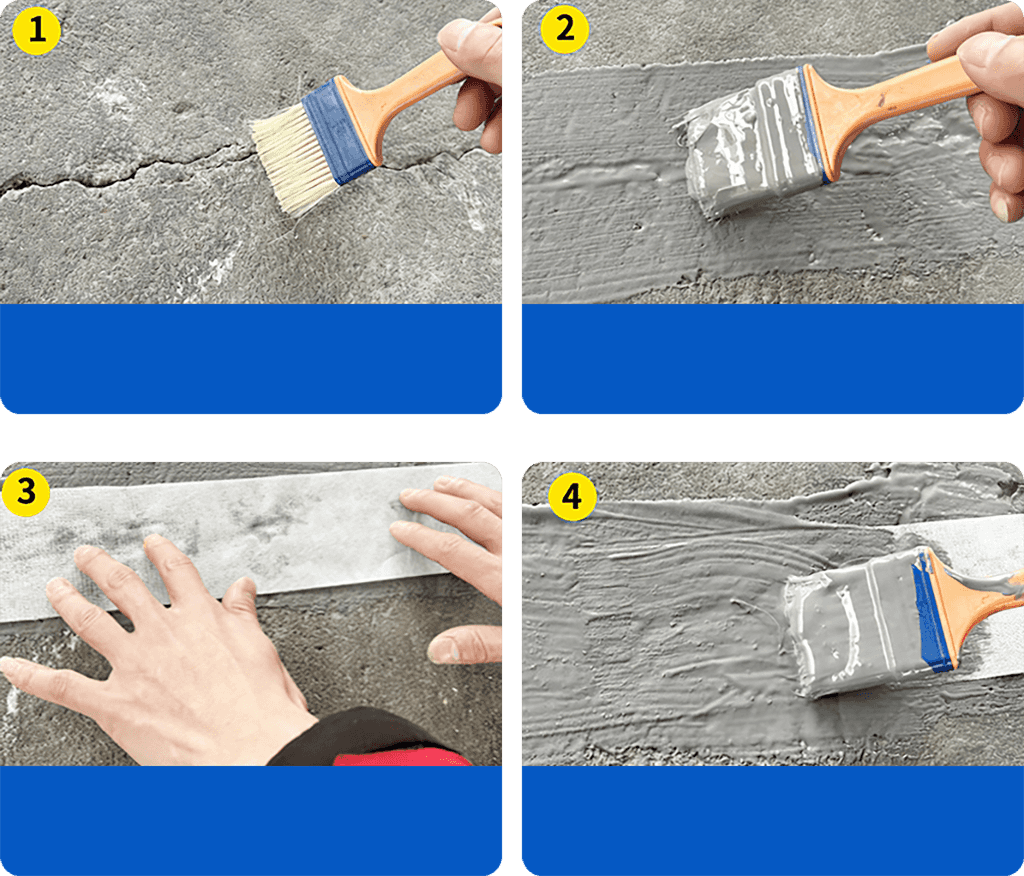 1

2

3

4